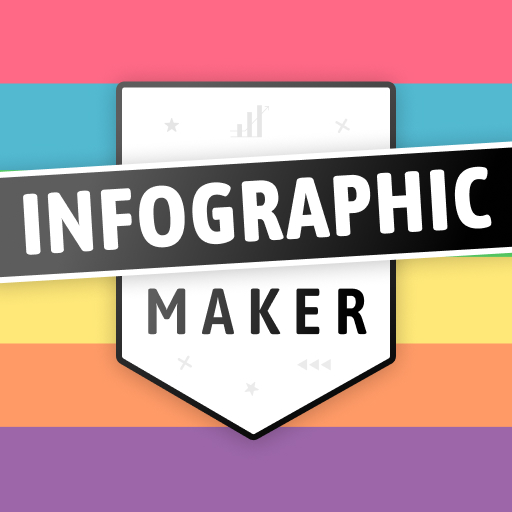 INFOGRAPHIC
MAKER